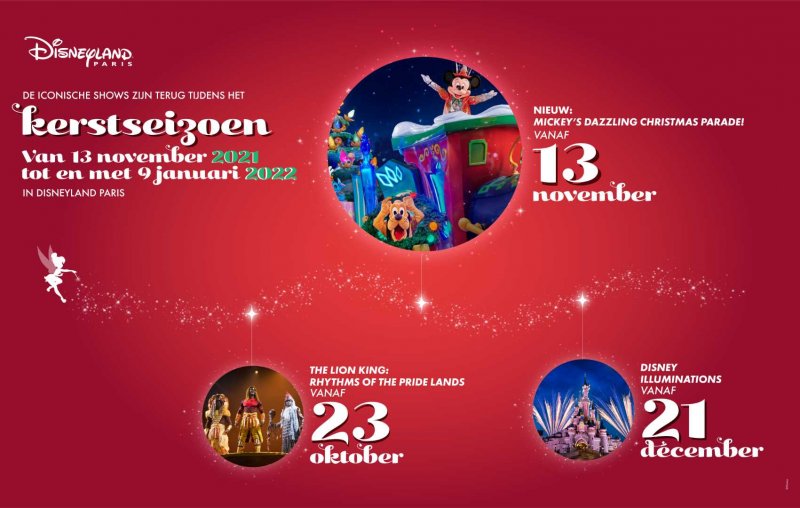 DISNEYLAND PARIS

DE ICONISCHE SHOWS ZIJN TERUG TIJDENS HET

kerstseizoen

Van 13 november 2021 tot en met 9 januari 2022

IN DISNEYLAND PARIS

NIEUW: MICKEY'S DAZZLING CHRISTMAS PARADE! VANAF 13 november

THE LION KING: RHYTHMS OF THE PRIDE LANDS VANAF 23 oktober

DISNEY ILLUMINATIONS VANAF 21 december